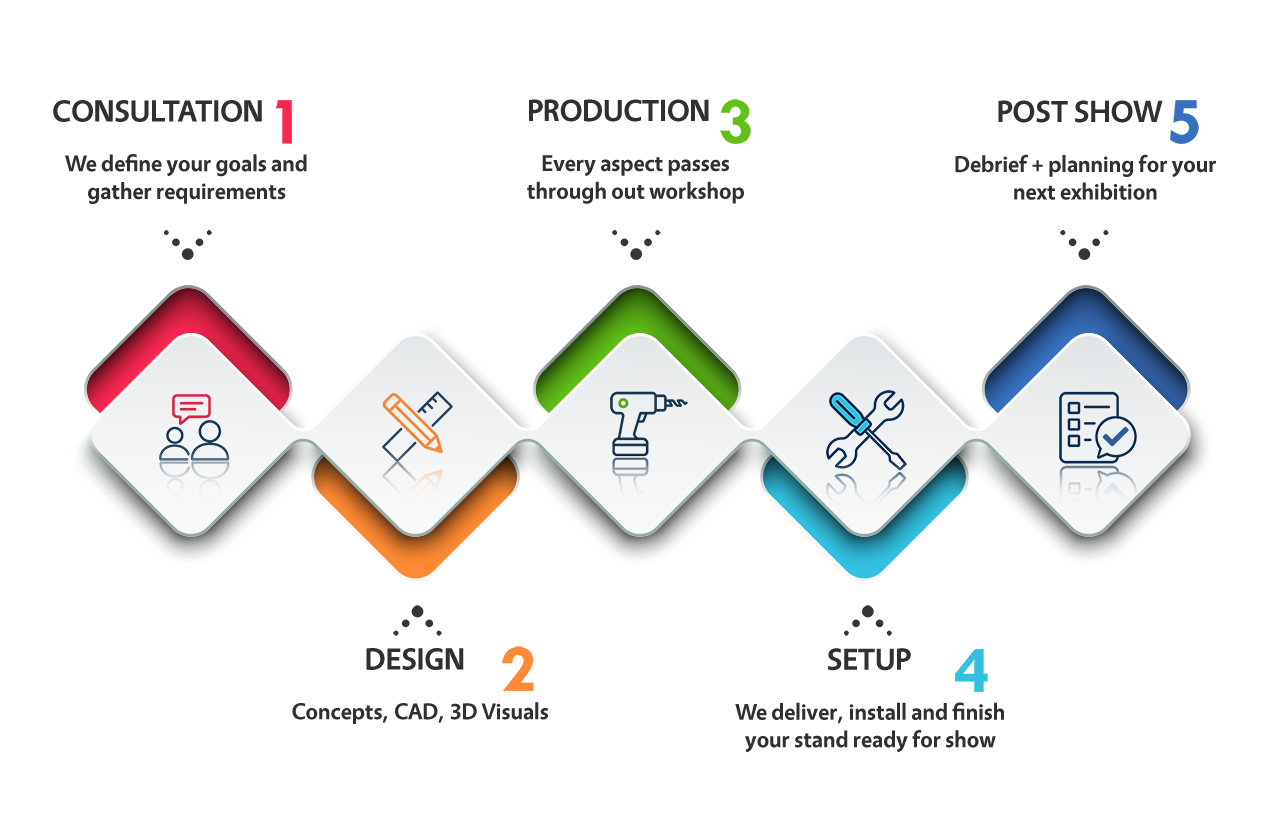 CONSULTATION 1
We define your goals and gather requirements

PRODUCTION 3
Every aspect passes through out workshop

POST SHOW 5
Debrief + planning for your next exhibition

DESIGN 2
Concepts, CAD, 3D Visuals

SETUP 4
We deliver, install and finish your stand ready for show